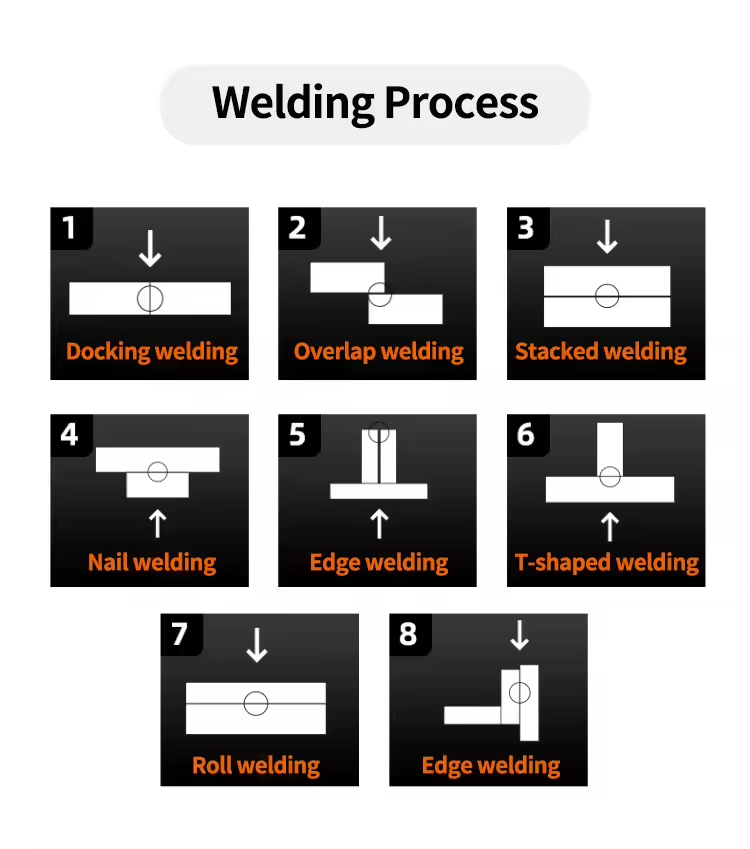 Welding Process

1
Docking welding

2
Overlap welding

3
Stacked welding

4
Nail welding

5
Edge welding

6
T-shaped welding

7
Roll welding

8
Edge welding