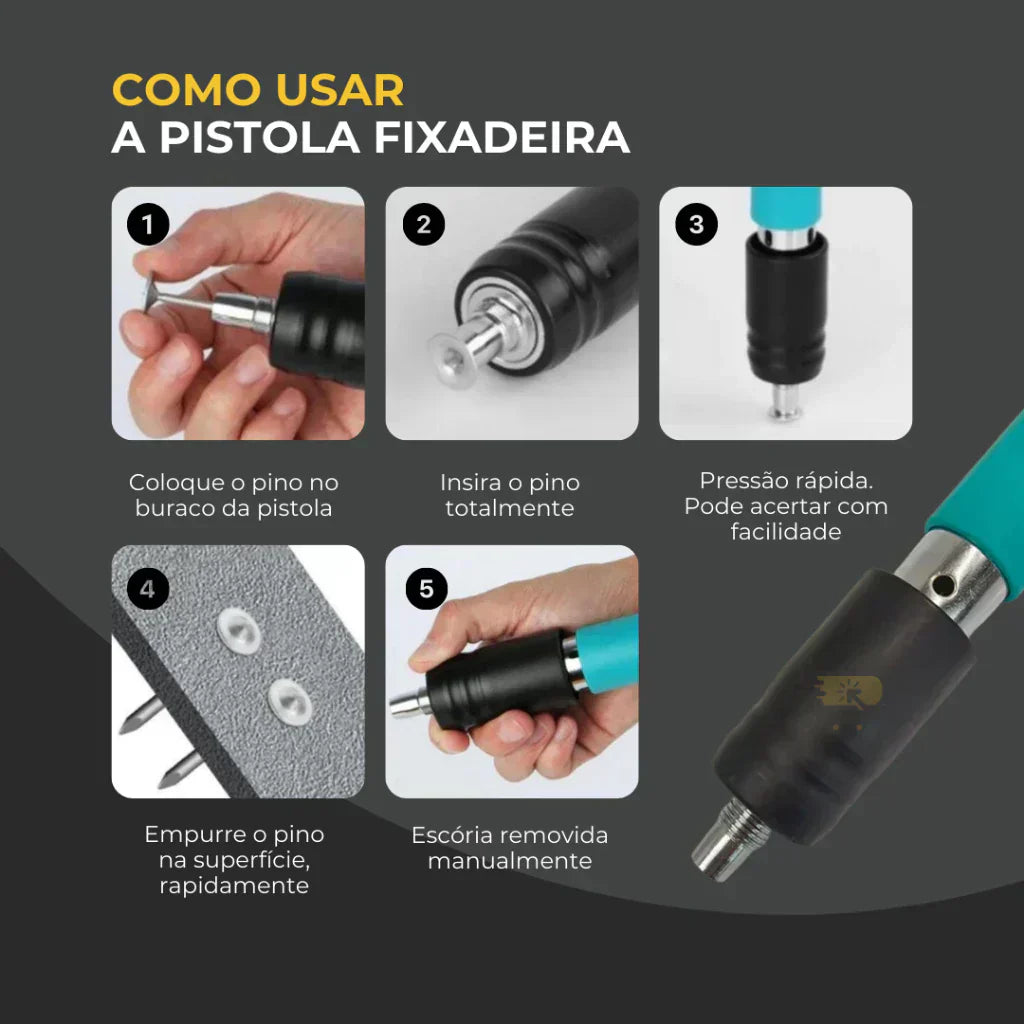 COMO USAR
A PISTOLA FIXADEIRA

1

Coloque o pino no buraco da pistola

2

Insira o pino totalmente

3

Pressão rápida. Pode acertar com facilidade

4

Empurre o pino na superfície, rapidamente

5

Escória removida manualmente